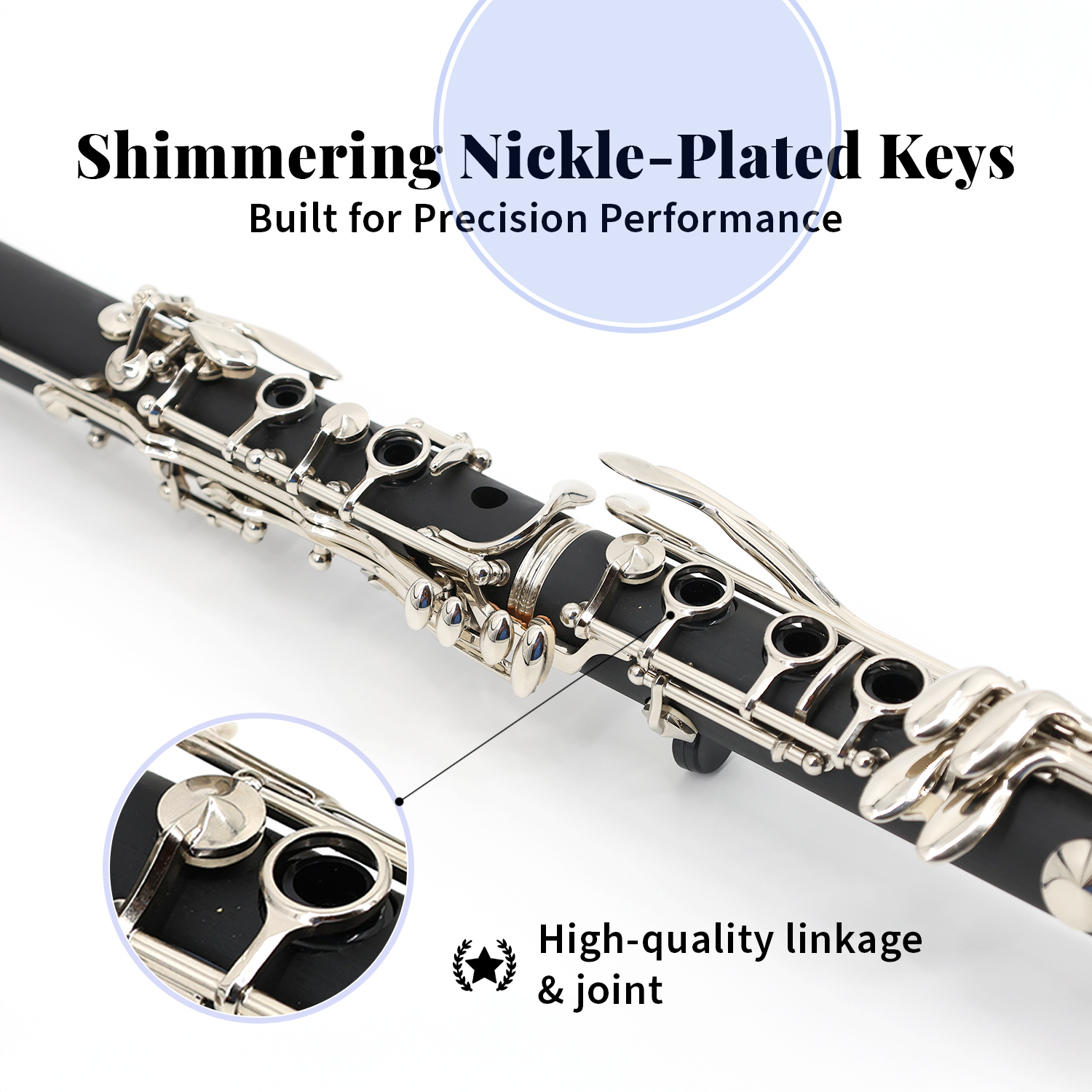 Shimmering Nickle-Plated Keys
Built for Precision Performance

High-quality linkage & joint