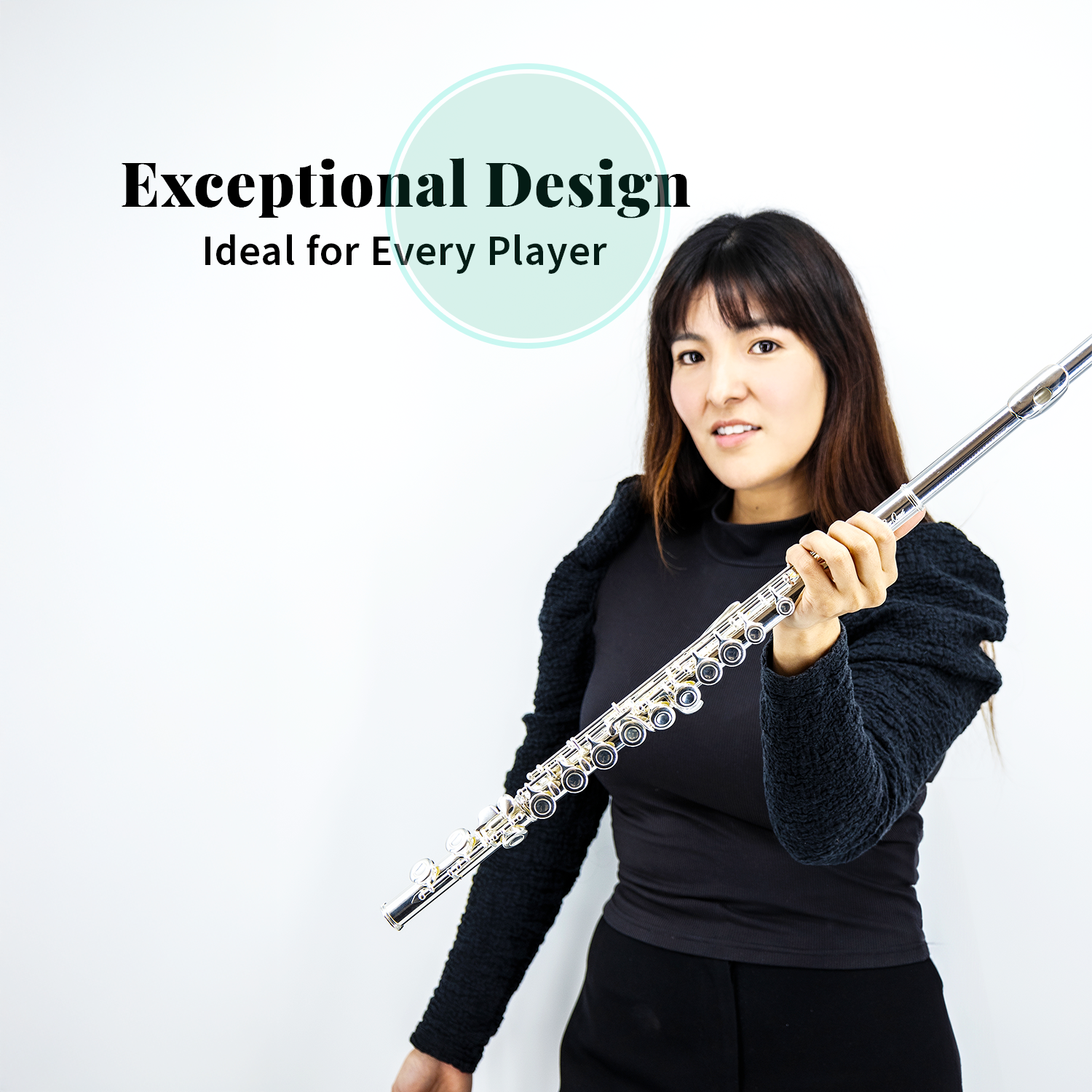 Exceptional Design
Ideal for Every Player