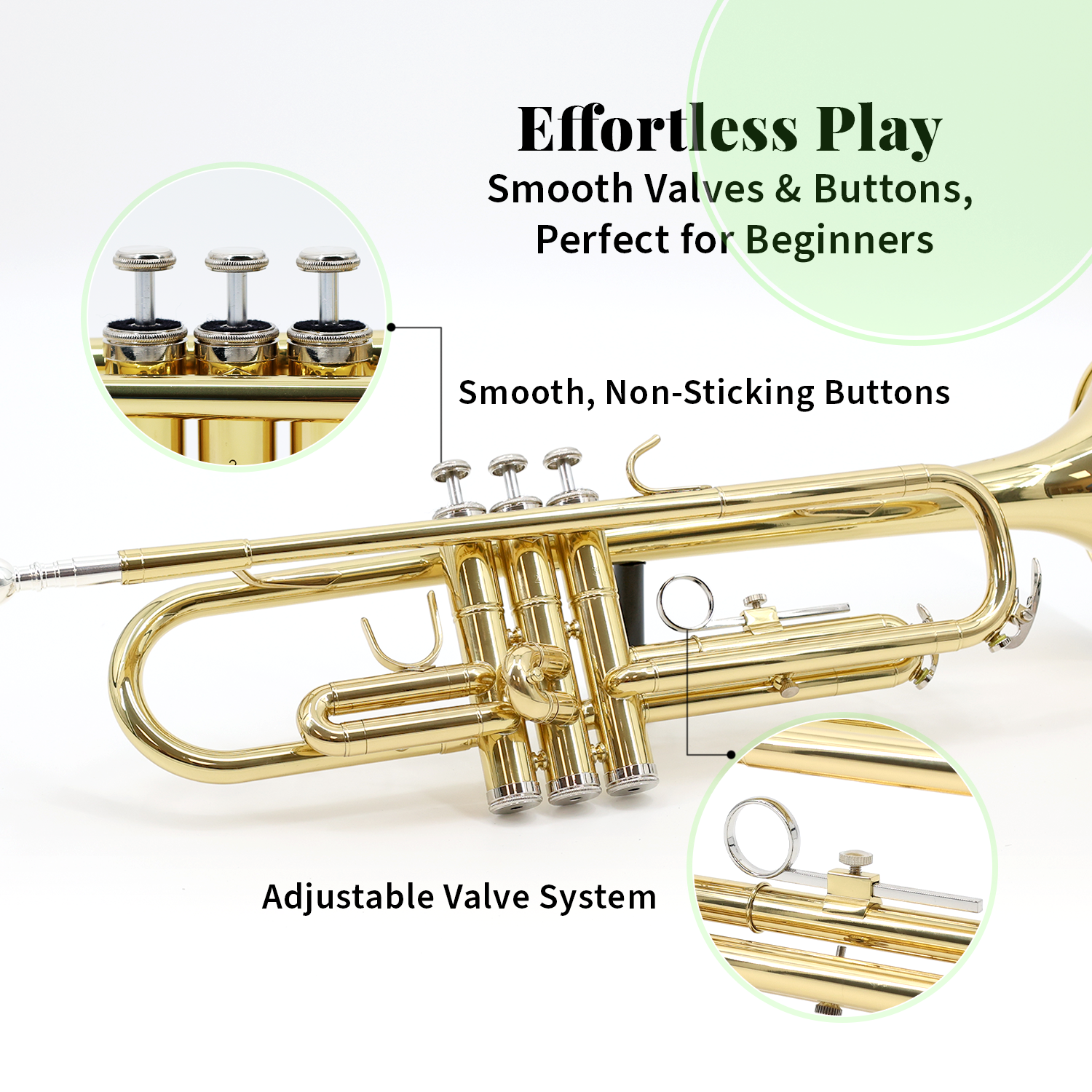 Effortless Play
Smooth Valves & Buttons, Perfect for Beginners

Smooth, Non-Sticking Buttons

Adjustable Valve System