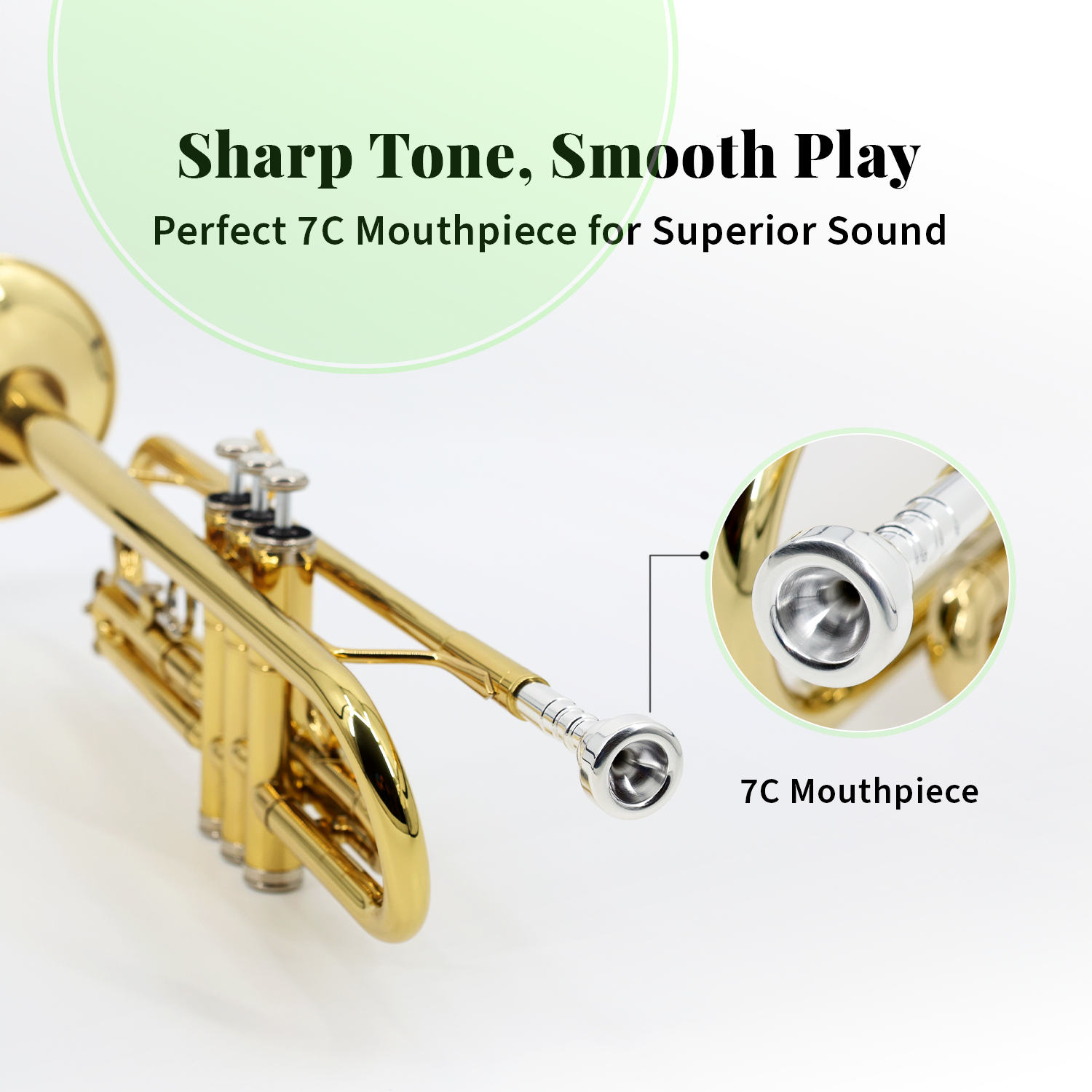 Sharp Tone, Smooth Play

Perfect 7C Mouthpiece for Superior Sound

7C Mouthpiece