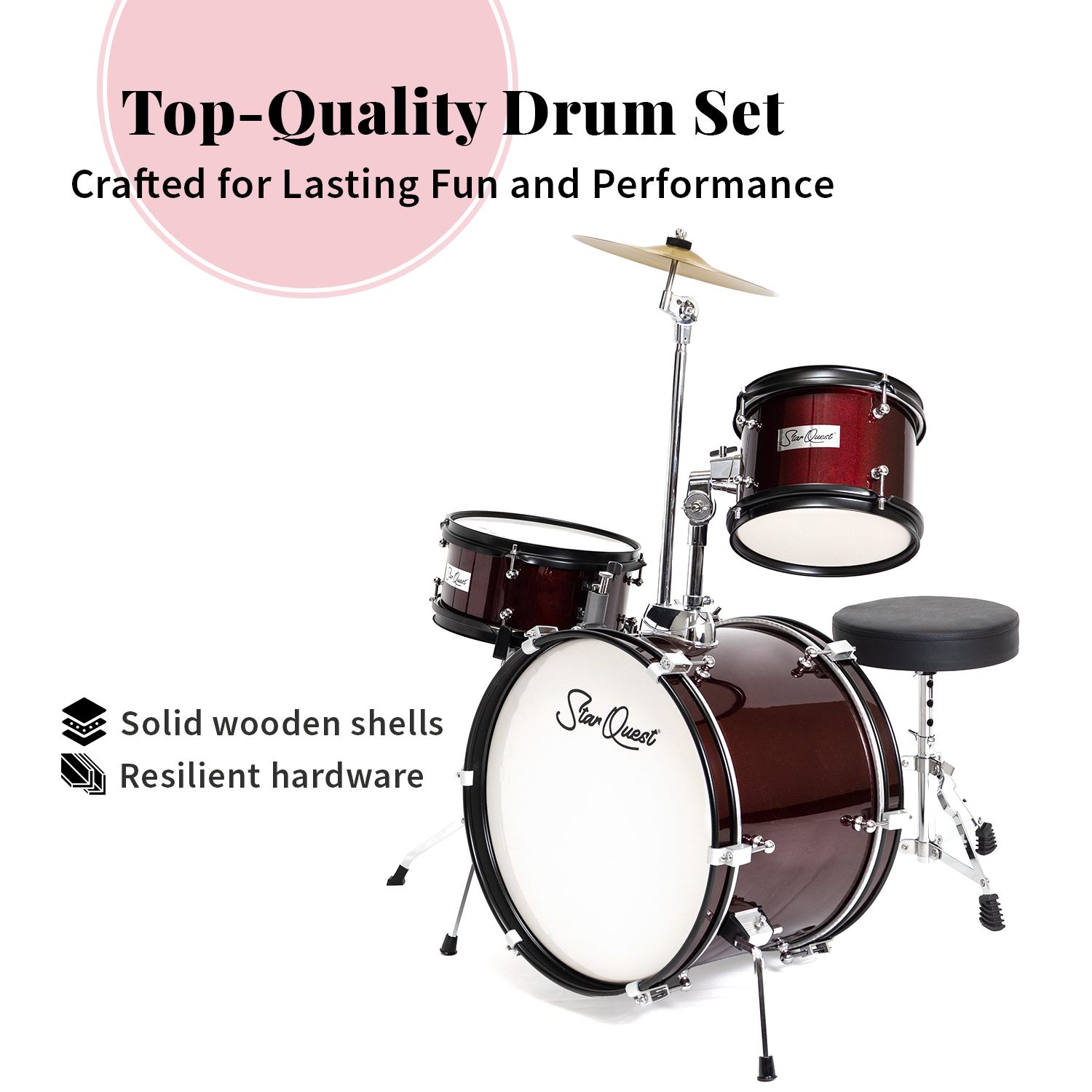 Top-Quality Drum Set
Crafted for Lasting Fun and Performance

Star Quest

Star Quest

Star Quest

Solid wooden shells
Resilient hardware