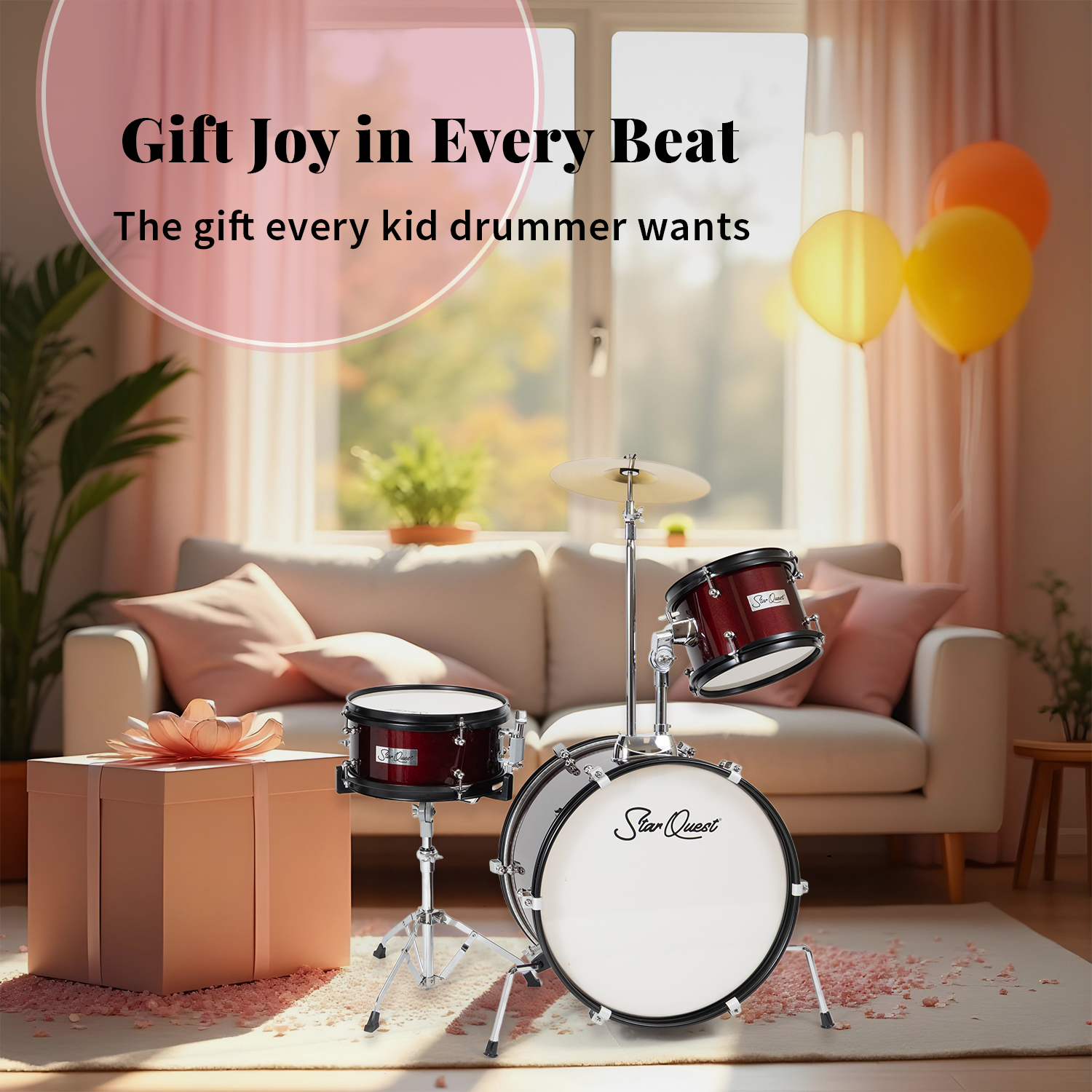 Gift Joy in Every Beat

The gift every kid drummer wants

Star Quest

Star Quest

Star Quest